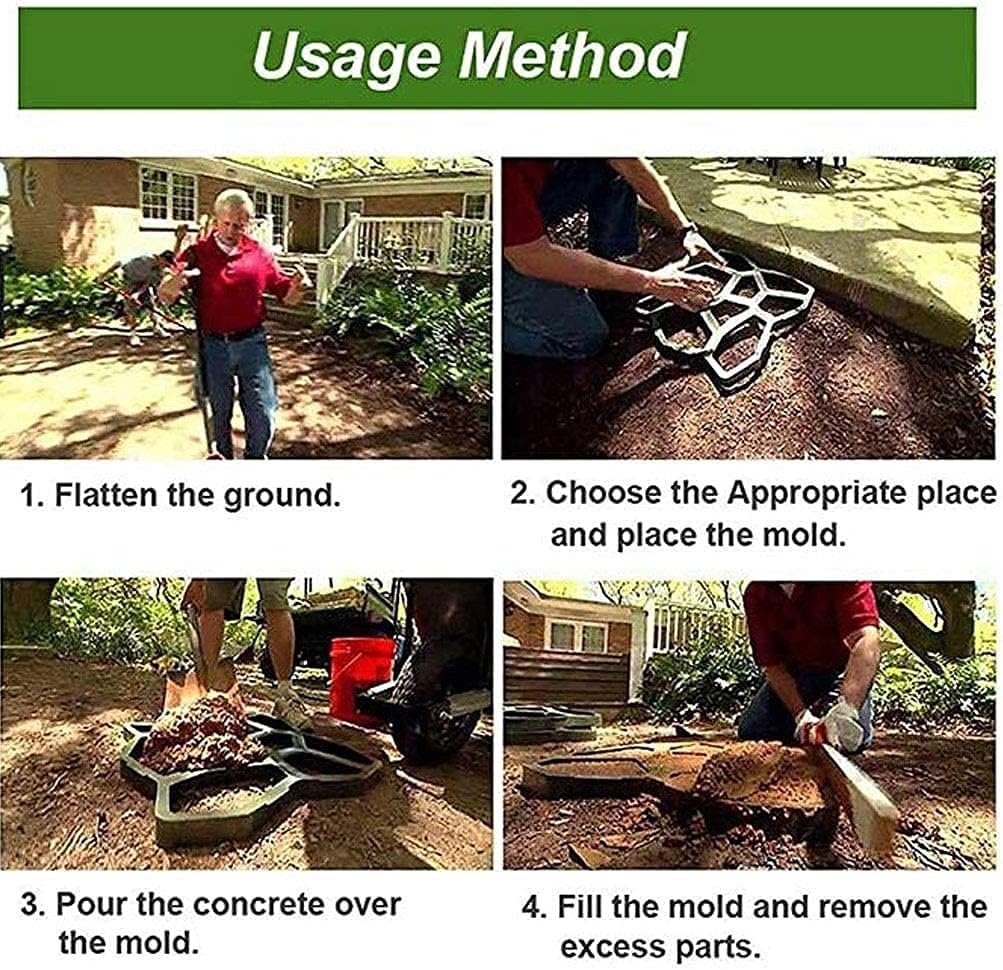 Usage Method

1. Flatten the ground.

2. Choose the Appropriate place and place the mold.

3. Pour the concrete over the mold.

4. Fill the mold and remove the excess parts.