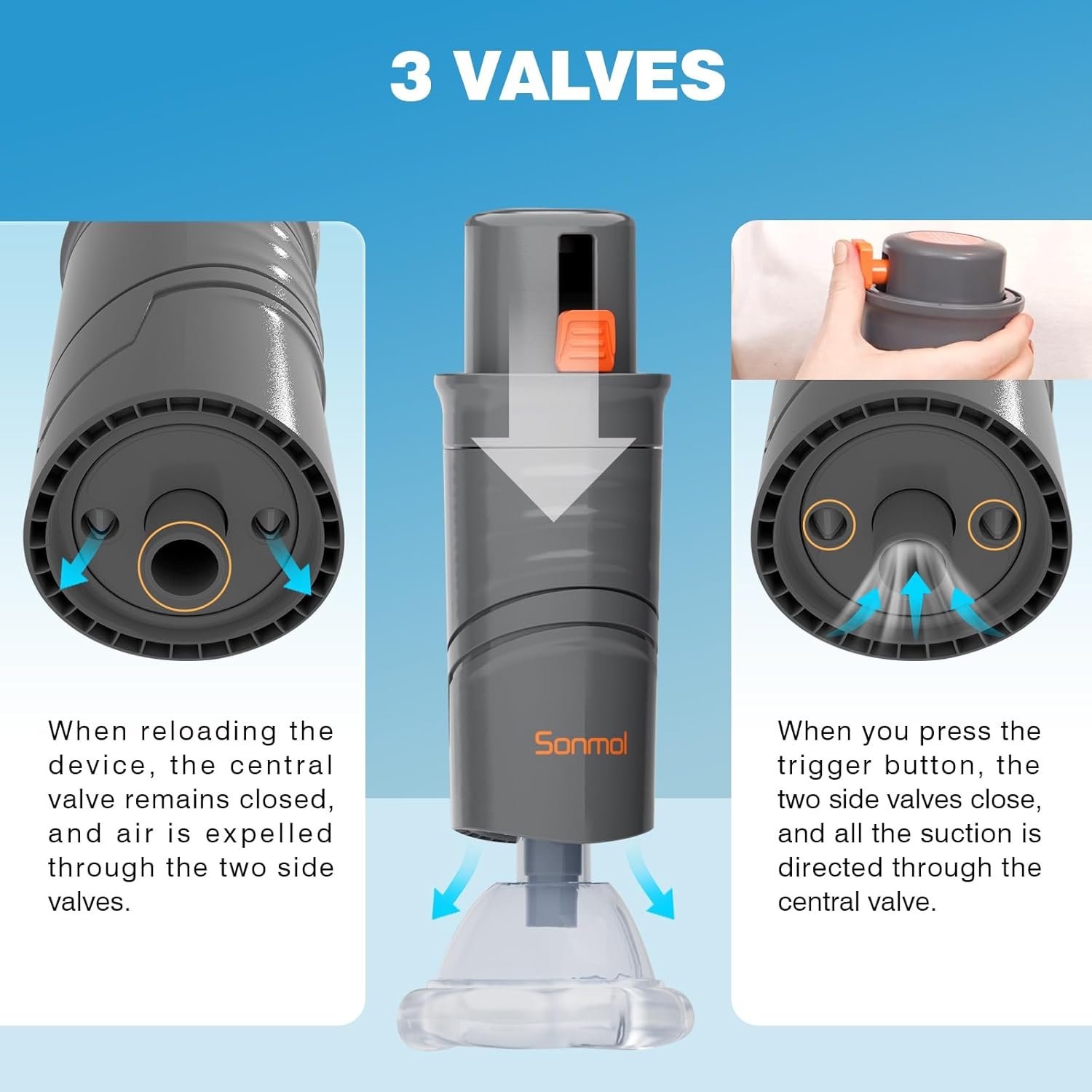 3 VALVES

When reloading the device, the central valve remains closed, and air is expelled through the two side valves.

Sonmol

When you press the trigger button, the two side valves close, and all the suction is directed through the central valve.