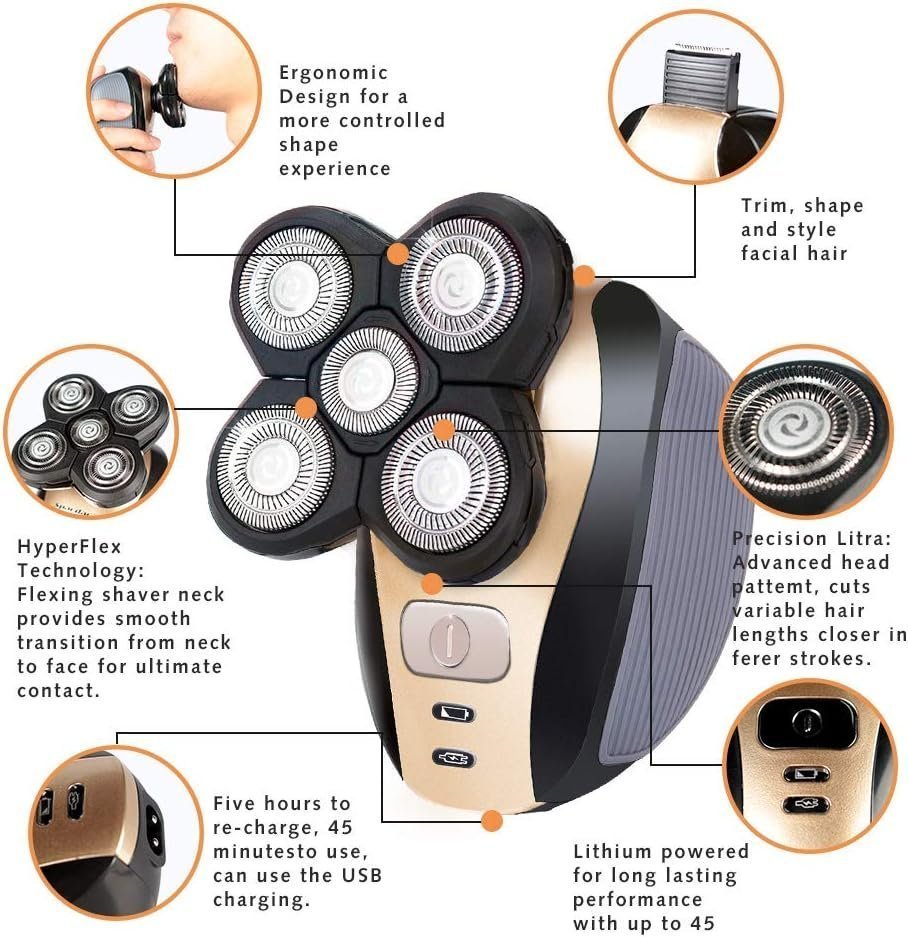 Ergonomic Design for a more controlled shape experience

Trim, shape and style facial hair

HyperFlex Technology: Flexing shaver neck provides smooth transition from neck to face for ultimate contact.

Precision Litra: Advanced head pattemt, cuts variable hair lengths closer in ferer strokes.

Five hours to re-charge, 45 minutesto use, can use the USB charging.

Lithium powered for long lasting performance with up to 45